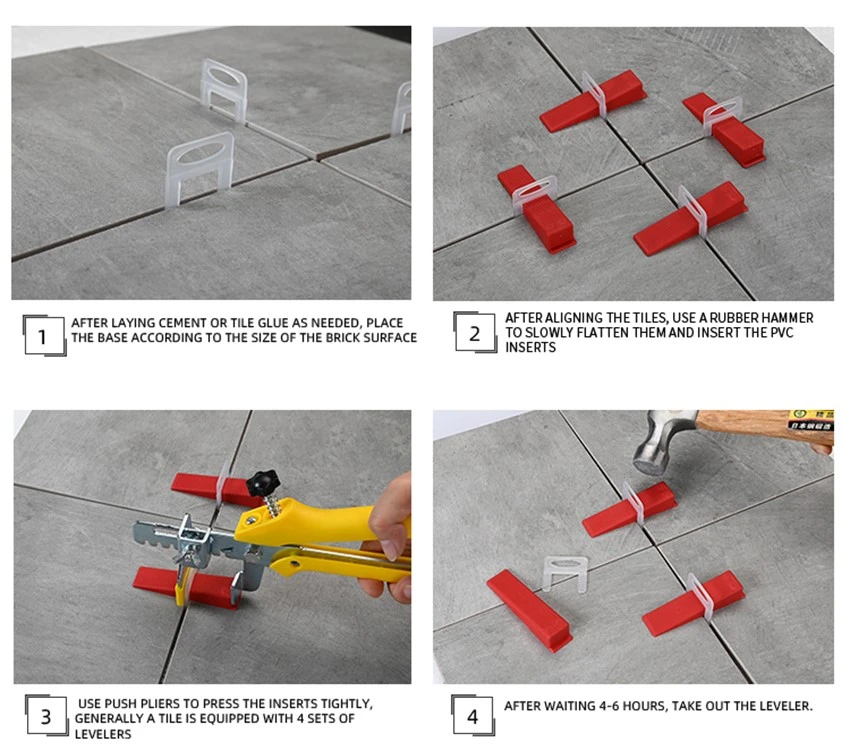 1

AFTER LAYING CEMENT OR TILE GLUE AS NEEDED, PLACE THE BASE ACCORDING TO THE SIZE OF THE BRICK SURFACE

2

AFTER ALIGNING THE TILES, USE A RUBBER HAMMER TO SLOWLY FLATTEN THEM AND INSERT THE PVC INSERTS

3

USE PUSH PLIERS TO PRESS THE INSERTS TIGHTLY, GENERALLY A TILE IS EQUIPPED WITH 4 SETS OF LEVELERS

4

AFTER WAITING 4-6 HOURS, TAKE OUT THE LEVELER.